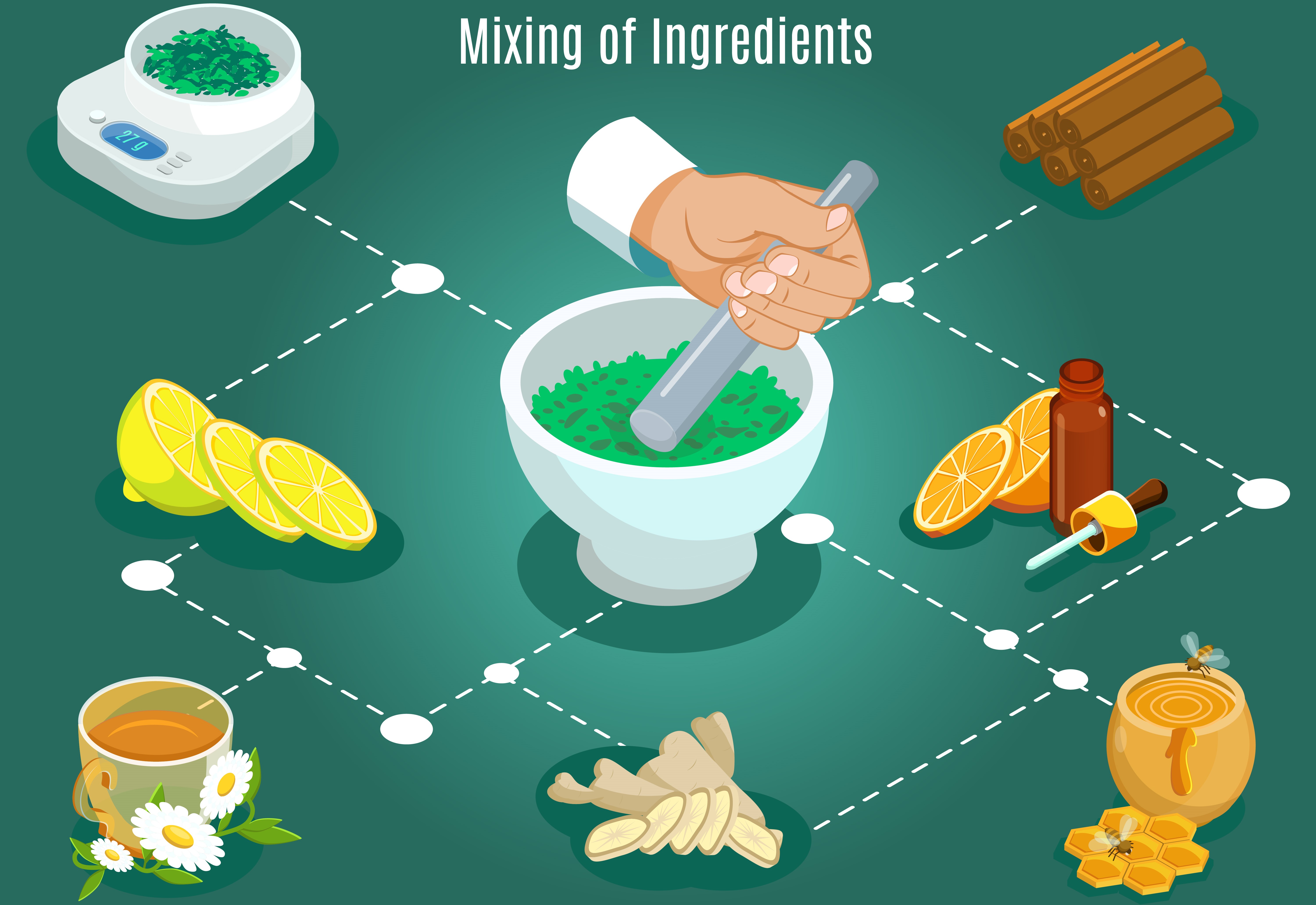 Mixing of Ingredients

27 g